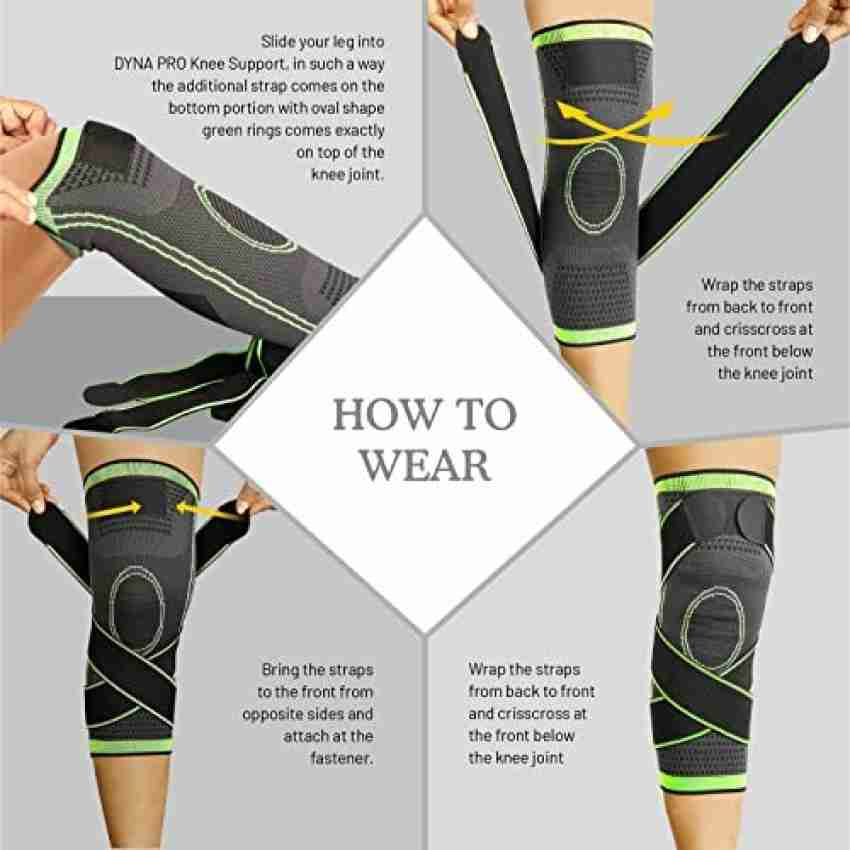 Slide your leg into DYNA PRO Knee Support, in such a way the additional strap comes on the bottom portion with oval shape green rings comes exactly on top of the knee joint.

Wrap the straps from back to front and crisscross at the front below the knee joint

HOW TO WEAR

Bring the straps to the front from opposite sides and attach at the fastener.

Wrap the straps from back to front and crisscross at the front below the knee joint